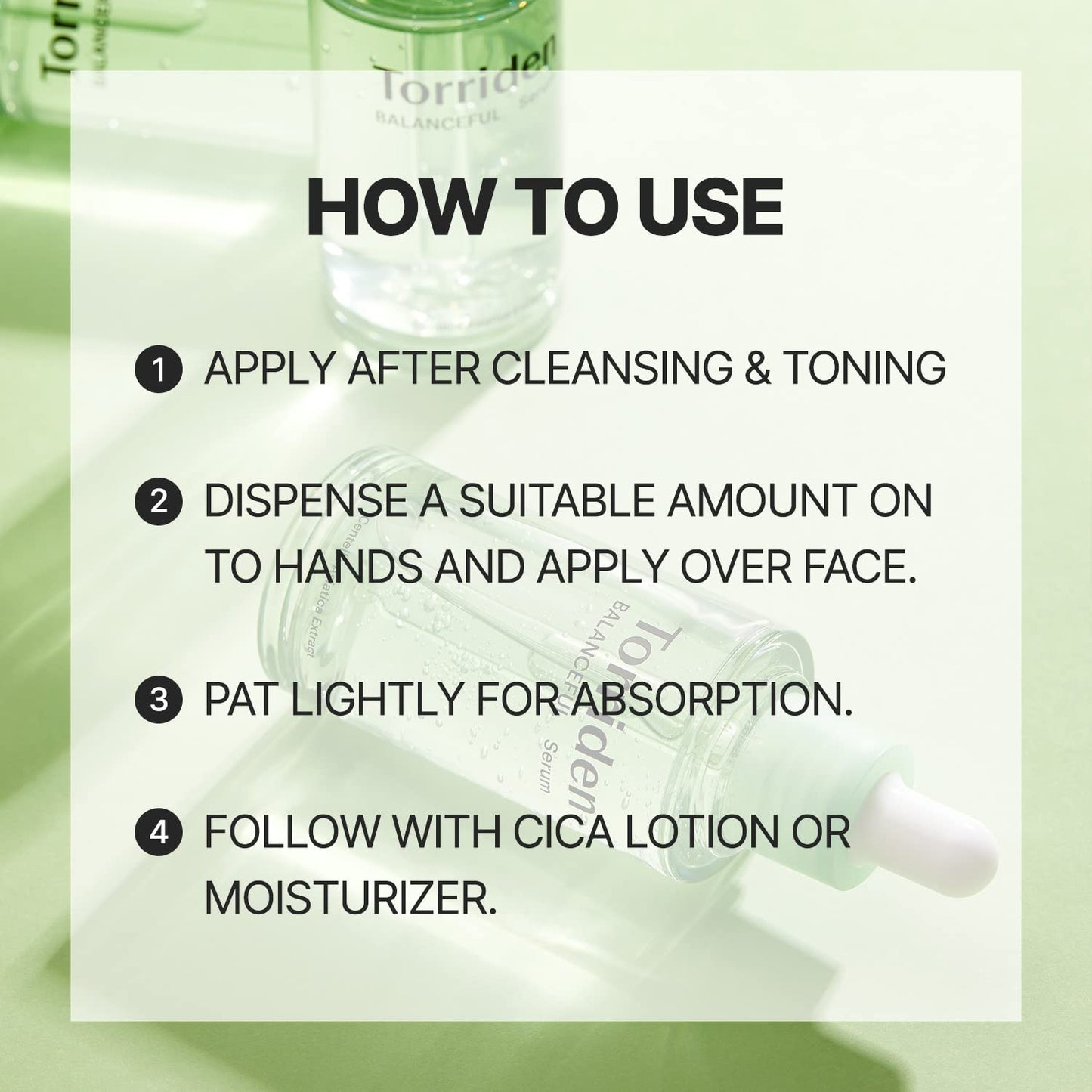 Torriden
BALANCEFUL Serum

HOW TO USE

1 APPLY AFTER CLEANSING & TONING

2 DISPENSE A SUITABLE AMOUNT ON TO HANDS AND APPLY OVER FACE.

3 PAT LIGHTLY FOR ABSORPTION.

4 FOLLOW WITH CICA LOTION OR MOISTURIZER.

Torriden
BALANCEFUL Serum
Centella Asiatica Extract