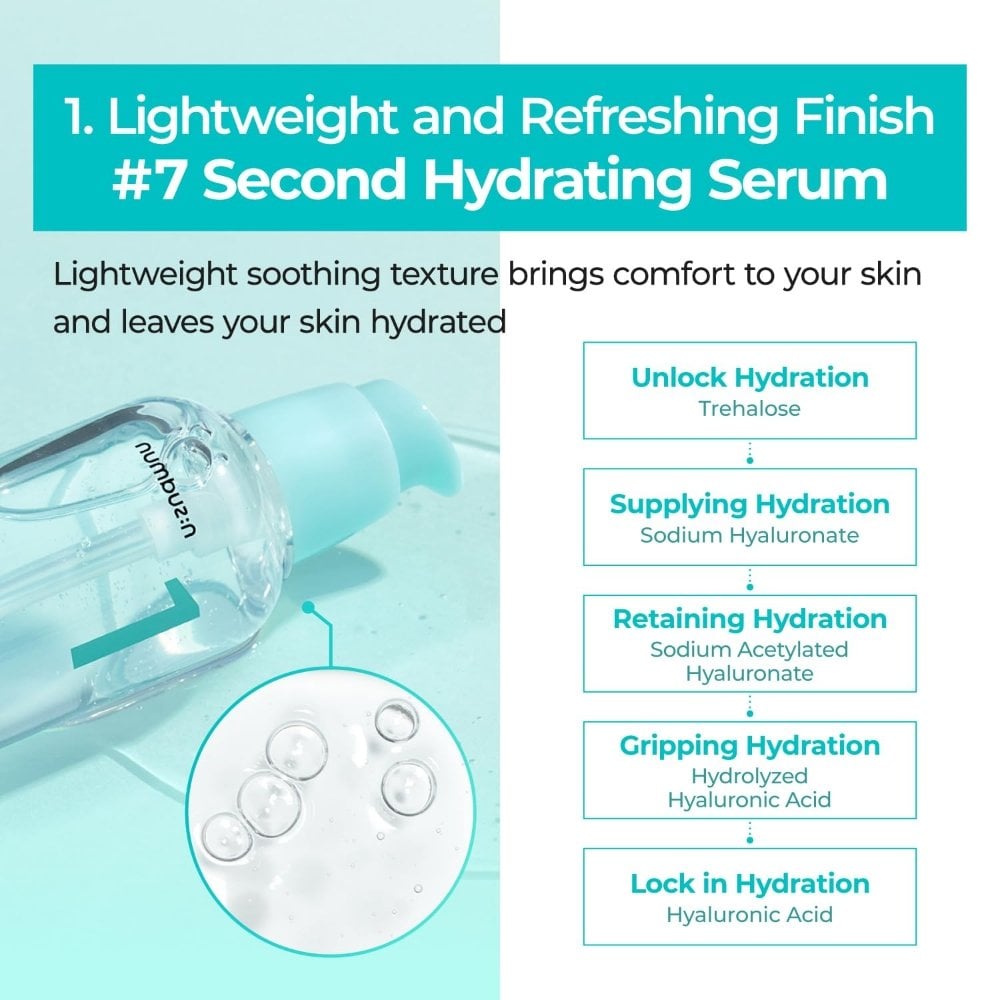 1. Lightweight and Refreshing Finish
#7 Second Hydrating Serum

Lightweight soothing texture brings comfort to your skin and leaves your skin hydrated

numbuzin
7

Unlock Hydration
Trehalose

Supplying Hydration
Sodium Hyaluronate

Retaining Hydration
Sodium Acetylated Hyaluronate

Gripping Hydration
Hydrolyzed Hyaluronic Acid

Lock in Hydration
Hyaluronic Acid